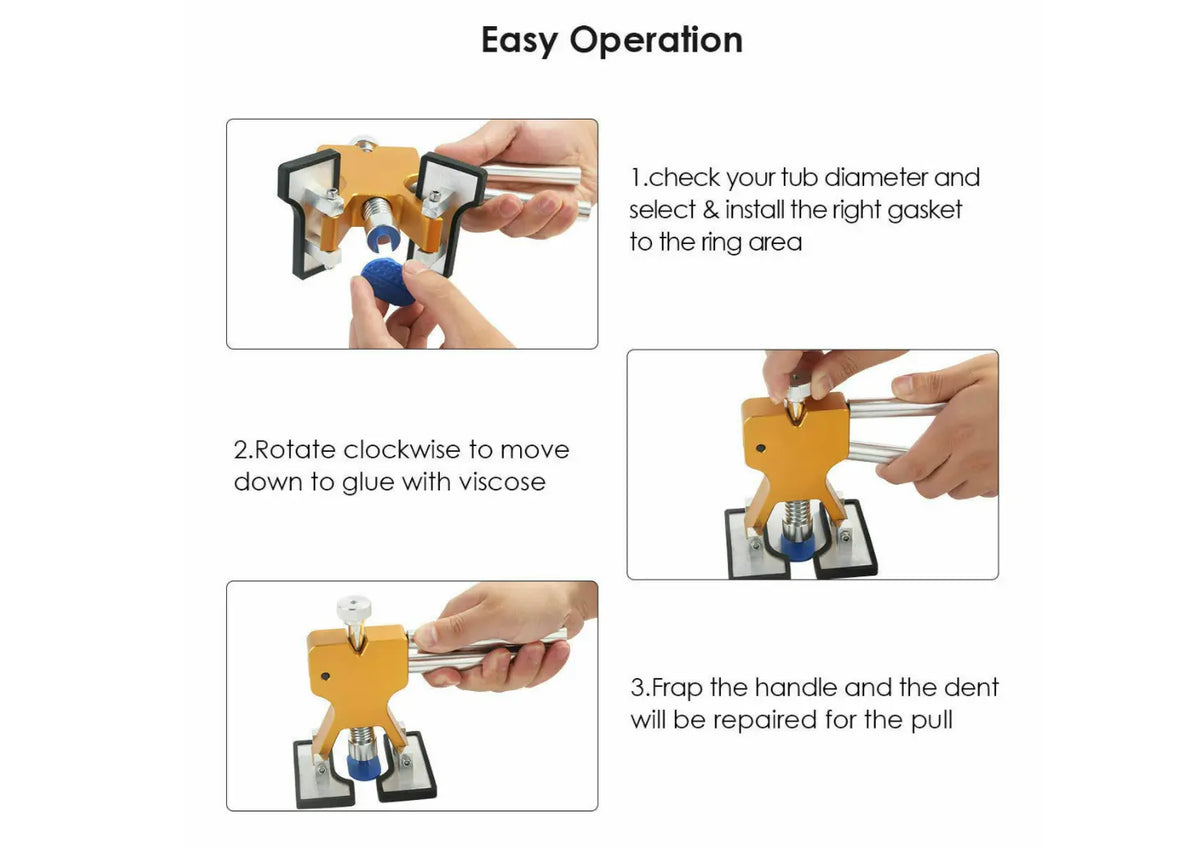 Easy Operation

1.check your tub diameter and select & install the right gasket to the ring area

2.Rotate clockwise to move down to glue with viscose

3.Frap the handle and the dent will be repaired for the pull